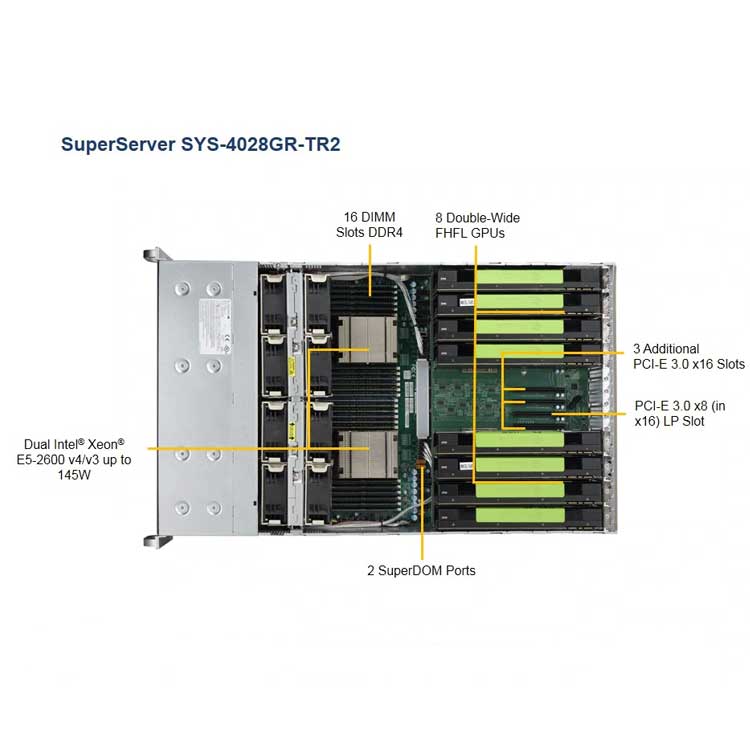 SuperServer SYS-4028GR-TR2

16 DIMM Slots DDR4

8 Double-Wide FHFL GPUs

3 Additional PCI-E 3.0 x16 Slots

PCI-E 3.0 x8 (in x16) LP Slot

Dual Intel® Xeon® E5-2600 v4/v3 up to 145W

2 SuperDOM Ports